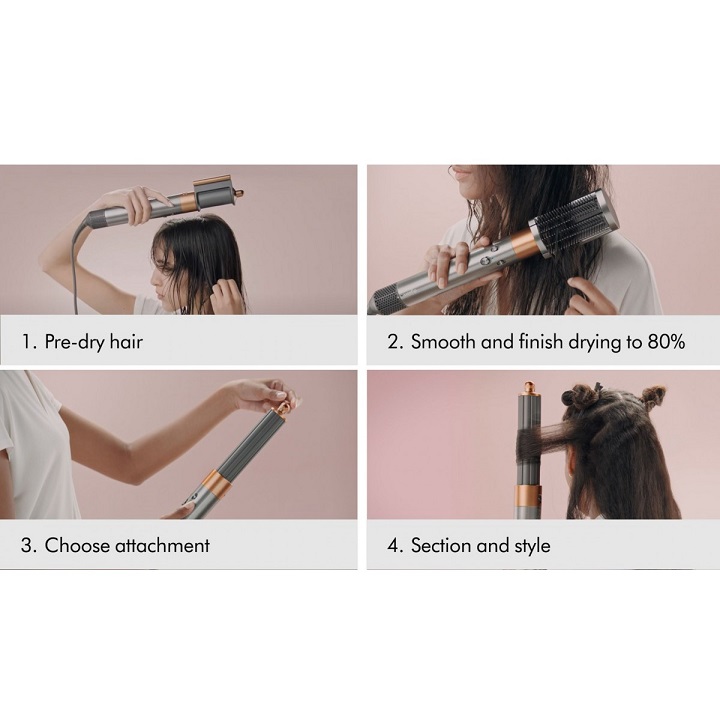 1. Pre-dry hair

2. Smooth and finish drying to 80%

3. Choose attachment

4. Section and style